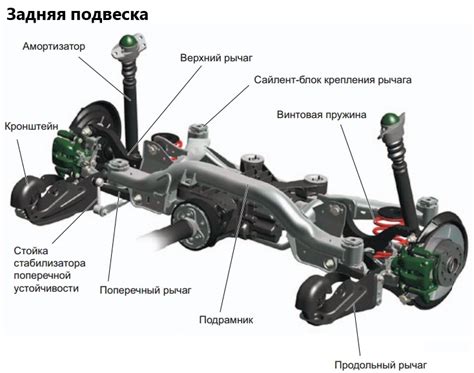 Задняя подвеска

Амортизатор

Верхний рычаг

Сайлент-блок крепления рычага

Винтовая пружина

Кронштейн

Стойка стабилизатора поперечной устойчивости

Поперечный рычаг

Подрамник

Продольный рычаг