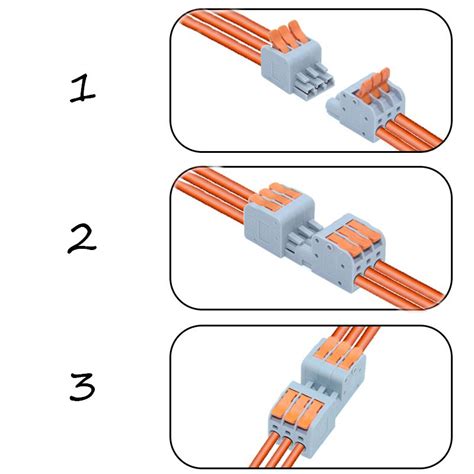 1

2

3