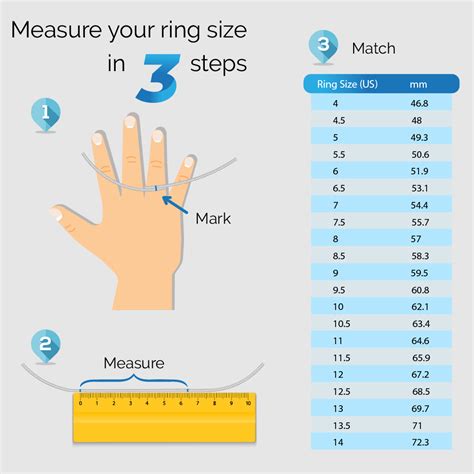 Measure your ring size in 3 steps

1

Mark

2

Measure

0 1 2 3 4 5 6 7 8 9 10

3 Match

| Ring Size (US) | mm |
|---|---|
| 4 | 46.8 |
| 4.5 | 48 |
| 5 | 49.3 |
| 5.5 | 50.6 |
| 6 | 51.9 |
| 6.5 | 53.1 |
| 7 | 54.4 |
| 7.5 | 55.7 |
| 8 | 57 |
| 8.5 | 58.3 |
| 9 | 59.5 |
| 9.5 | 60.8 |
| 10 | 62.1 |
| 10.5 | 63.4 |
| 11 | 64.6 |
| 11.5 | 65.9 |
| 12 | 67.2 |
| 12.5 | 68.5 |
| 13 | 69.7 |
| 13.5 | 71 |
| 14 | 72.3 |