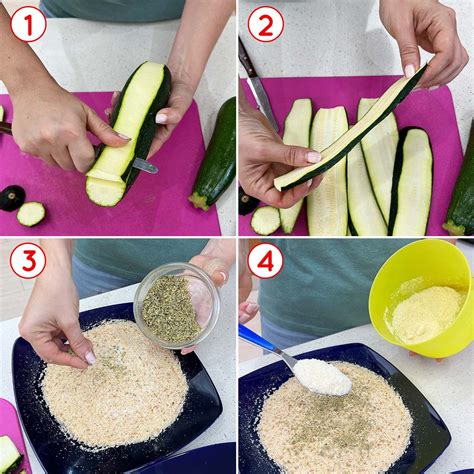 1

2

3

4