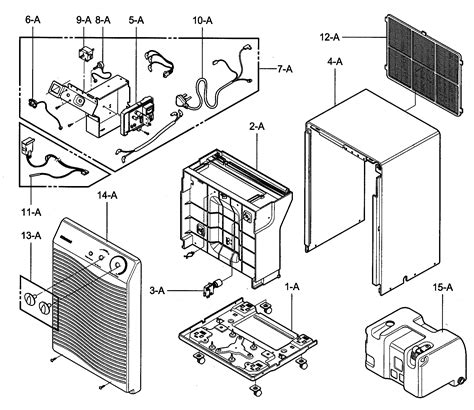 6-A
9-A
8-A
5-A
10-A
12-A
7-A
4-A
2-A
11-A
14-A
13-A
3-A
1-A
15-A