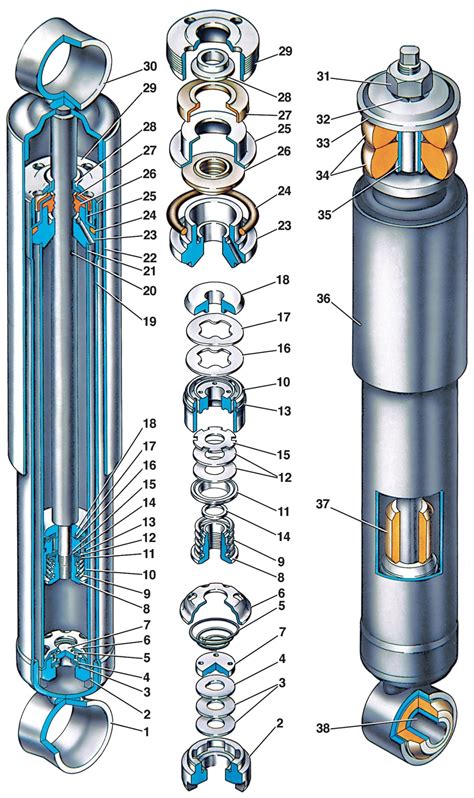 30
29
28
27
26
25
24
23
22
21
20
19
18
17
16
15
14
13
12
11
10
9
8
7
6
5
4
3
2
1
29
28
27
25
26
24
23
18
17
16
10
13
15
12
11
14
9
8
6
5
7
4
3
2
31
32
33
34
35
36
37
38