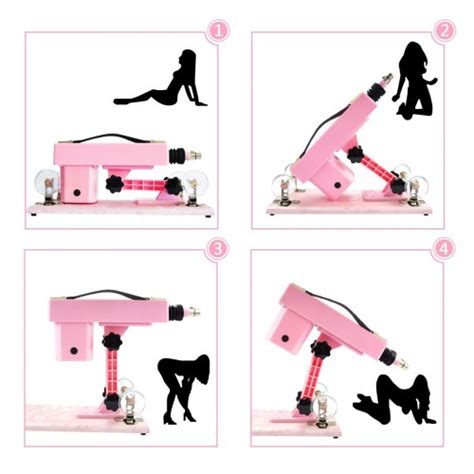 1
2
3
4