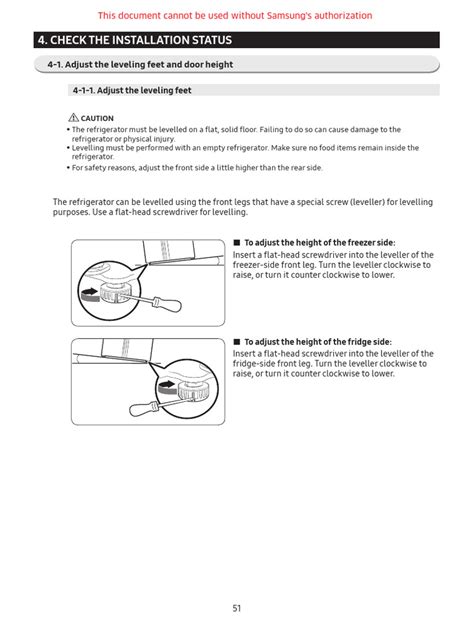 This document cannot be used without Samsung's authorization

4. CHECK THE INSTALLATION STATUS

4-1. Adjust the leveling feet and door height

4-1-1. Adjust the leveling feet

CAUTION

• The refrigerator must be levelled on a flat, solid floor. Failing to do so can cause damage to the refrigerator or physical injury.
• Levelling must be performed with an empty refrigerator. Make sure no food items remain inside the refrigerator.
• For safety reasons, adjust the front side a little higher than the rear side.

The refrigerator can be levelled using the front legs that have a special screw (leveller) for levelling purposes. Use a flat-head screwdriver for levelling.

■ To adjust the height of the freezer side:
Insert a flat-head screwdriver into the leveller of the freezer-side front leg. Turn the leveller clockwise to raise, or turn it counter clockwise to lower.

■ To adjust the height of the fridge side:
Insert a flat-head screwdriver into the leveller of the fridge-side front leg. Turn the leveller clockwise to raise, or turn it counter clockwise to lower.

51