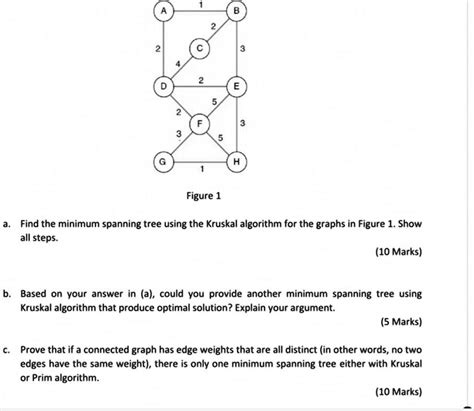 A 1 B
2 2 C 3
4
D 2 E
5
2 F 3
3 5
G 1 H

Figure 1

a. Find the minimum spanning tree using the Kruskal algorithm for the graphs in Figure 1. Show all steps.

(10 Marks)

b. Based on your answer in (a), could you provide another minimum spanning tree using Kruskal algorithm that produce optimal solution? Explain your argument.

(5 Marks)

c. Prove that if a connected graph has edge weights that are all distinct (in other words, no two edges have the same weight), there is only one minimum spanning tree either with Kruskal or Prim algorithm.

(10 Marks)