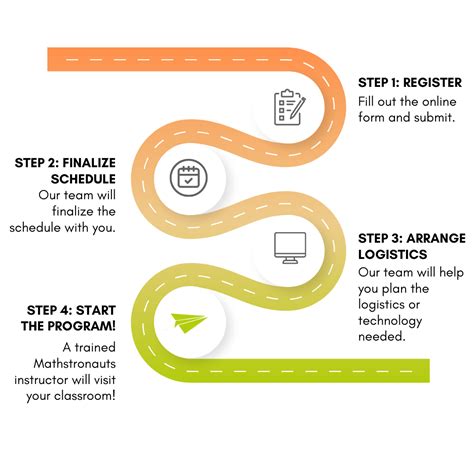 STEP 1: REGISTER
Fill out the online form and submit.

STEP 2: FINALIZE SCHEDULE
Our team will finalize the schedule with you.

STEP 3: ARRANGE LOGISTICS
Our team will help you plan the logistics or technology needed.

STEP 4: START THE PROGRAM!
A trained Mathstronauts instructor will visit your classroom!