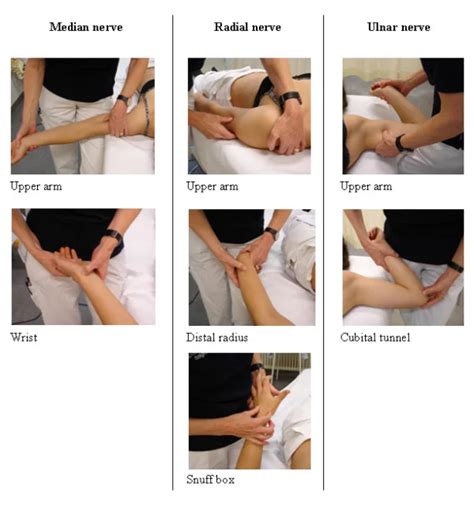 Median nerve

Upper arm

Wrist

Radial nerve

Upper arm

Distal radius

Snuff box

Ulnar nerve

Upper arm

Cubital tunnel