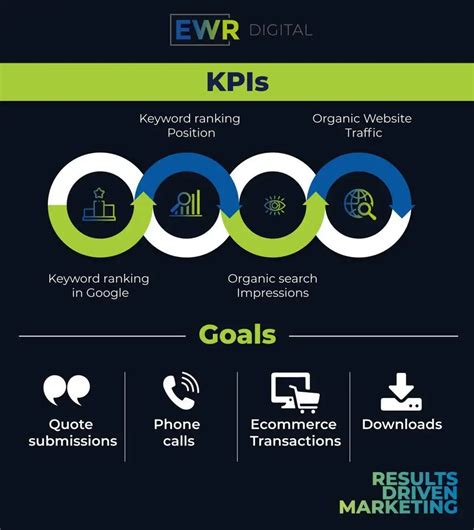 EWR DIGITAL

KPIs

Keyword ranking Position

Organic Website Traffic

Keyword ranking in Google

Organic search Impressions

Goals

Quote submissions

Phone calls

Ecommerce Transactions

Downloads

RESULTS DRIVEN MARKETING