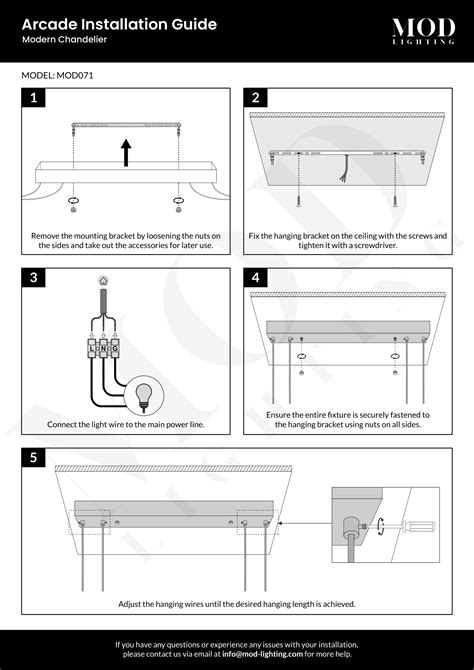 Arcade Installation Guide
Modern Chandelier

MOD LIGHTING

MODEL: MOD071

1

Remove the mounting bracket by loosening the nuts on the sides and take out the accessories for later use.

2

Fix the hanging bracket on the ceiling with the screws and tighten it with a screwdriver.

3

L N G

Connect the light wire to the main power line.

4

Ensure the entire fixture is securely fastened to the hanging bracket using nuts on all sides.

5

Adjust the hanging wires until the desired hanging length is achieved.

If you have any questions or experience any issues with your installation, please contact us via email at info@mod-lighting.com for more help.