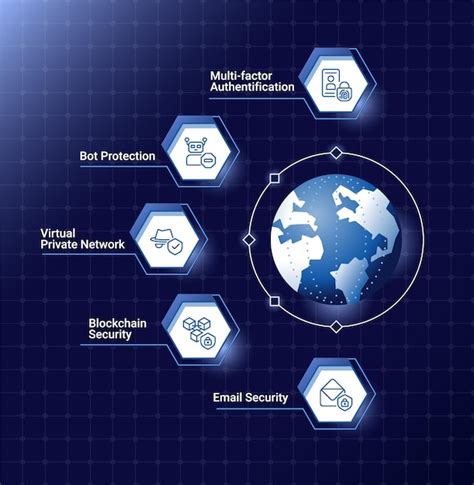 Multi-factor Authentification

Bot Protection

Virtual Private Network

Blockchain Security

Email Security