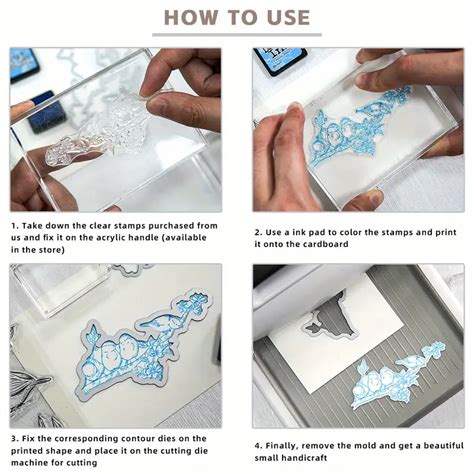 HOW TO USE

1. Take down the clear stamps purchased from us and fix it on the acrylic handle (available in the store)

2. Use a ink pad to color the stamps and print it onto the cardboard

3. Fix the corresponding contour dies on the printed shape and place it on the cutting die machine for cutting

4. Finally, remove the mold and get a beautiful small handicraft