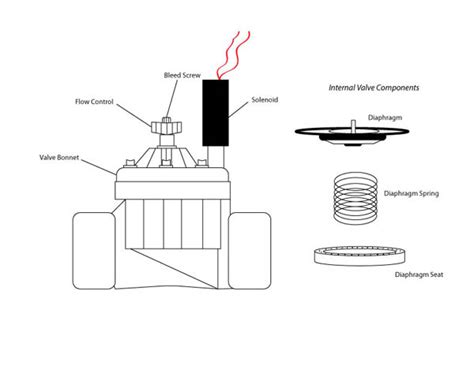 Bleed Screw

Flow Control

Solenoid

Valve Bonnet

Internal Valve Components

Diaphragm

Diaphragm Spring

Diaphragm Seat