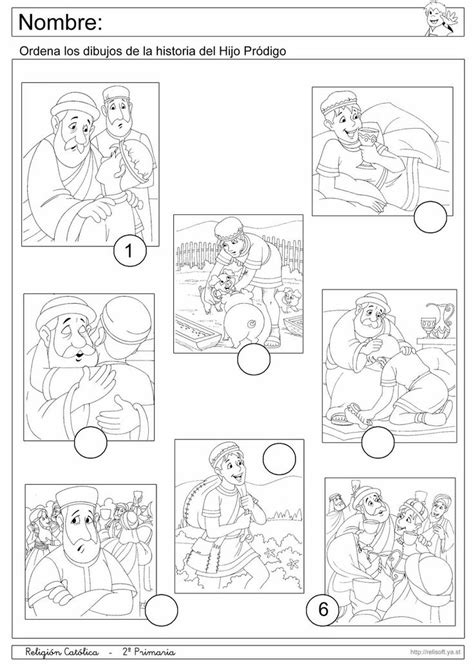 Nombre:

Ordena los dibujos de la historia del Hijo Pródigo

1

6

Religión Católica - 2º Primaria

http://relisoft.ya.st