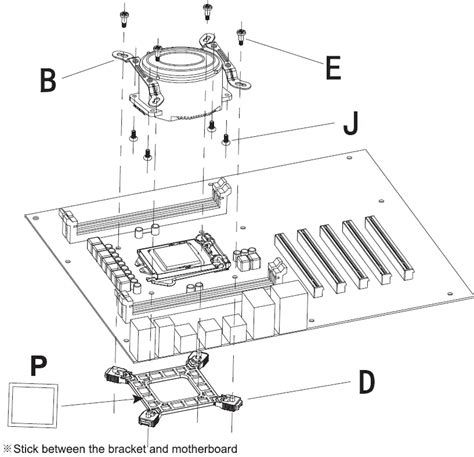 B
E
J
P
D
※Stick between the bracket and motherboard