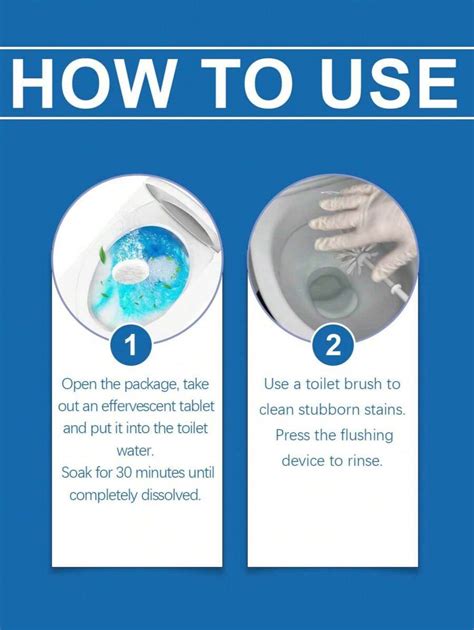 HOW TO USE

1

Open the package, take out an effervescent tablet and put it into the toilet water.
Soak for 30 minutes until completely dissolved.

2

Use a toilet brush to clean stubborn stains.
Press the flushing device to rinse.