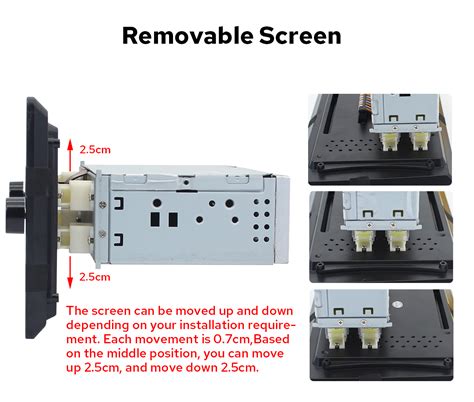 Removable Screen

2.5cm

2.5cm

The screen can be moved up and down depending on your installation requirement. Each movement is 0.7cm,Based on the middle position, you can move up 2.5cm, and move down 2.5cm.