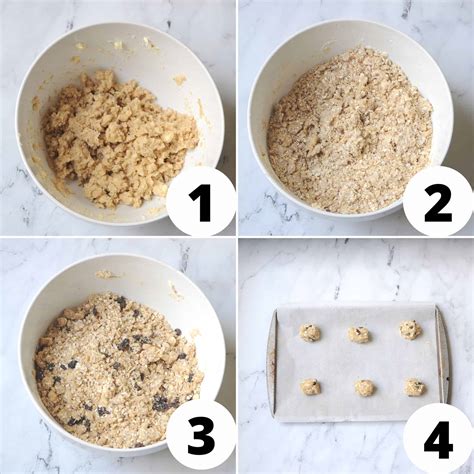 1

2

3

4