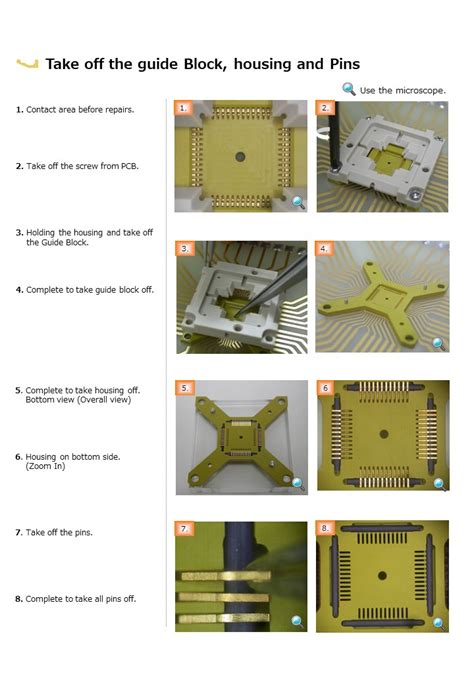 Take off the guide Block, housing and Pins

Use the microscope.

1. Contact area before repairs.

2. Take off the screw from PCB.

3. Holding the housing and take off the Guide Block.

4. Complete to take guide block off.

5. Complete to take housing off. Bottom view (Overall view)

6. Housing on bottom side. (Zoom In)

7. Take off the pins.

8. Complete to take all pins off.

1.

2.

3.

4.

5.

6

7.

8.