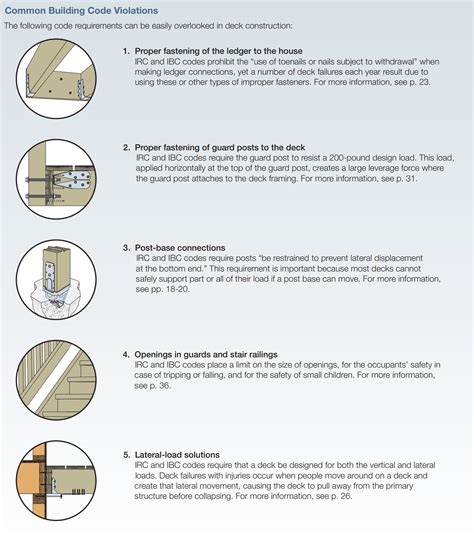 Common Building Code Violations

The following code requirements can be easily overlooked in deck construction:

1. Proper fastening of the ledger to the house
IRC and IBC codes prohibit the "use of toenails or nails subject to withdrawal" when making ledger connections, yet a number of deck failures each year result due to using these or other types of improper fasteners. For more information, see p. 23.

2. Proper fastening of guard posts to the deck
IRC and IBC codes require the guard post to resist a 200-pound design load. This load, applied horizontally at the top of the guard post, creates a large leverage force where the guard post attaches to the deck framing. For more information, see p. 31.

3. Post-base connections
IRC and IBC codes require posts "be restrained to prevent lateral displacement at the bottom end." This requirement is important because most decks cannot safely support part or all of their load if a post base can move. For more information, see pp. 18-20.

4. Openings in guards and stair railings
IRC and IBC codes place a limit on the size of openings, for the occupants' safety in case of tripping or falling, and for the safety of small children. For more information, see p. 36.

5. Lateral-load solutions
IRC and IBC codes require that a deck be designed for both the vertical and lateral loads. Deck failures with injuries occur when people move around on a deck and create that lateral movement, causing the deck to pull away from the primary structure before collapsing. For more information, see p. 26.