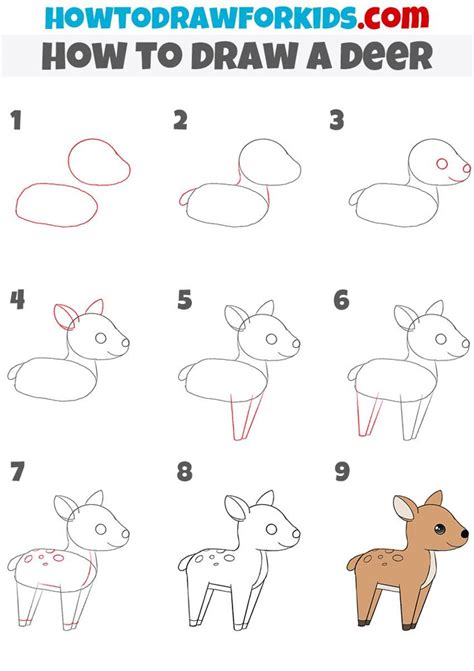 HOWTODRAWFORKIDS.com
HOW TO DRAW A DEER

1

2

3

4

5

6

7

8

9