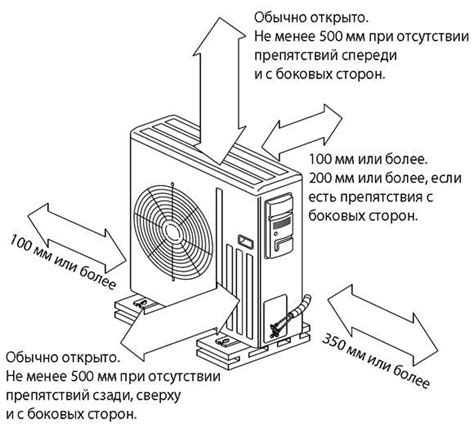 Обычно открыто.
Не менее 500 мм при отсутствии препятствий спереди и с боковых сторон.

100 мм или более.
200 мм или более, если есть препятствия с боковых сторон.

100 мм или более

350 мм или более

Обычно открыто.
Не менее 500 мм при отсутствии препятствий сзади, сверху и с боковых сторон.