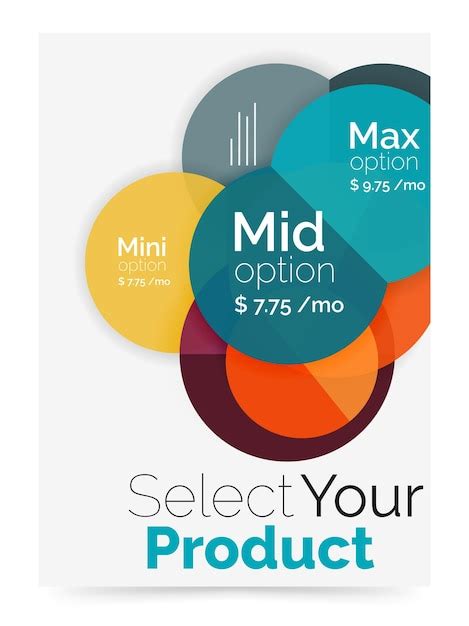 Max
option
$ 9.75 /mo

Mini
option
$ 7.75 /mo

Mid
option
$ 7.75 /mo

Select Your
Product