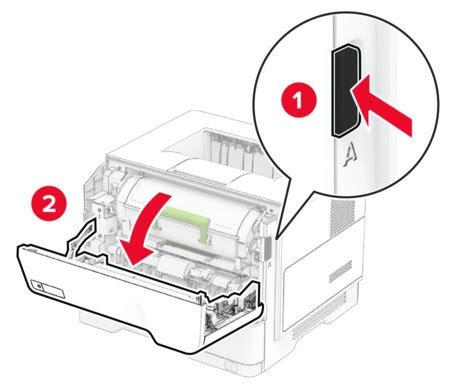 1
A
2