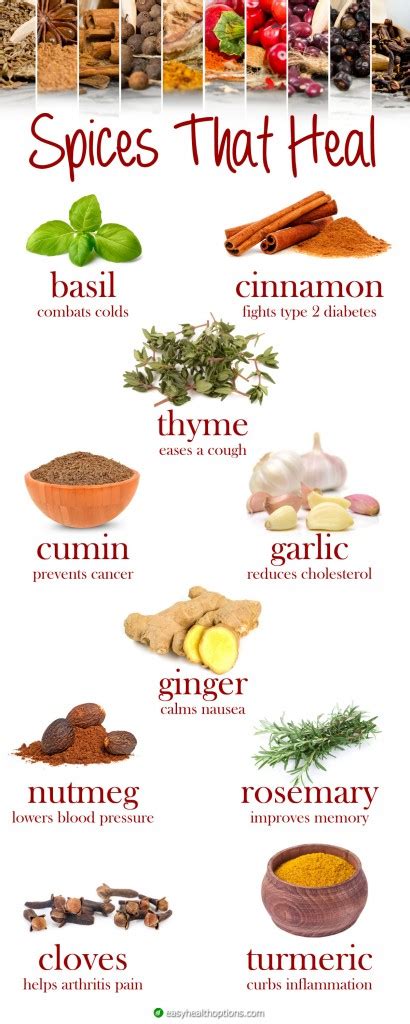 Spices That Heal

basil
combats colds

cinnamon
fights type 2 diabetes

thyme
eases a cough

cumin
prevents cancer

garlic
reduces cholesterol

ginger
calms nausea

nutmeg
lowers blood pressure

rosemary
improves memory

cloves
helps arthritis pain

turmeric
curbs inflammation

easyhealthoptions.com