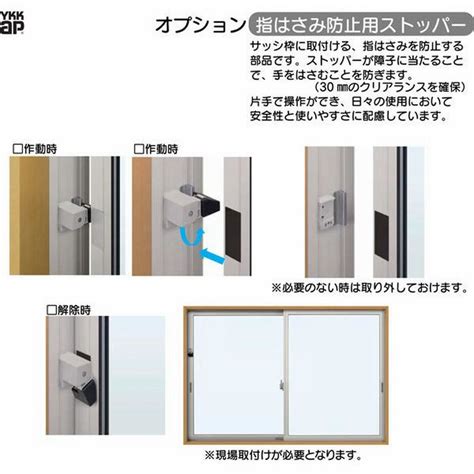 YKK ap

オプション 指はさみ防止用ストッパー

サッシ枠に取付ける、指はさみを防止する部品です。ストッパーが障子に当たることで、手をはさむことを防ぎます。
（30㎜のクリアランスを確保）
片手で操作ができ、日々の使用において安全性と使いやすさに配慮しています。

□作動時

□作動時

※必要のない時は取り外しておけます。

□解除時

※現場取付けが必要となります。