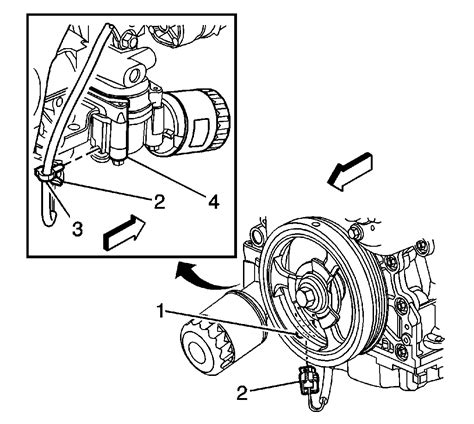 2
4
3
1
2