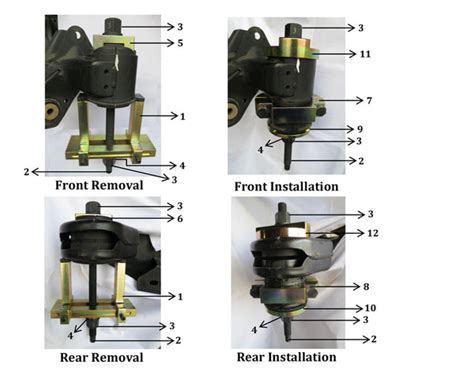 3
5
1
4
2
3
Front Removal

3
11
7
9
3
4
2
Front Installation

3
6
1
3
4
2
Rear Removal

3
12
8
10
3
4
2
Rear Installation