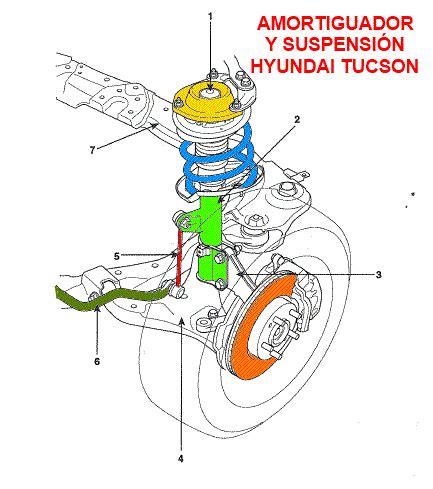 AMORTIGUADOR Y SUSPENSIÓN HYUNDAI TUCSON

1

2

7

5

3

6

4