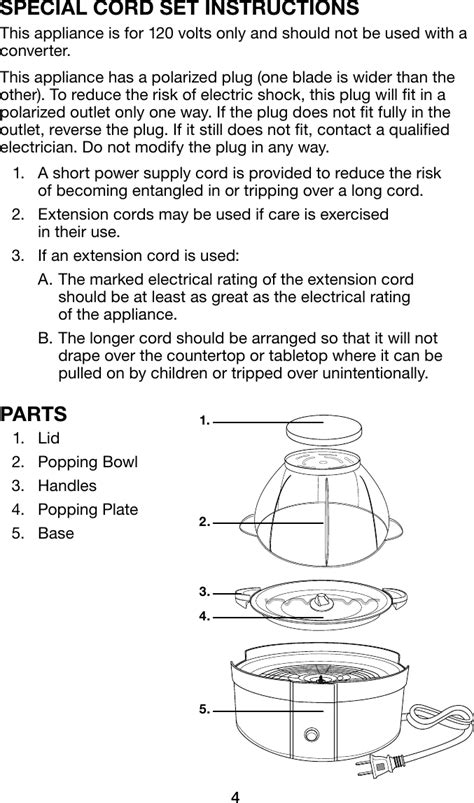 SPECIAL CORD SET INSTRUCTIONS

This appliance is for 120 volts only and should not be used with a converter.

This appliance has a polarized plug (one blade is wider than the other). To reduce the risk of electric shock, this plug will fit in a polarized outlet only one way. If the plug does not fit fully in the outlet, reverse the plug. If it still does not fit, contact a qualified electrician. Do not modify the plug in any way.

1. A short power supply cord is provided to reduce the risk of becoming entangled in or tripping over a long cord.

2. Extension cords may be used if care is exercised in their use.

3. If an extension cord is used:

A. The marked electrical rating of the extension cord should be at least as great as the electrical rating of the appliance.

B. The longer cord should be arranged so that it will not drape over the countertop or tabletop where it can be pulled on by children or tripped over unintentionally.

PARTS

1. Lid
2. Popping Bowl
3. Handles
4. Popping Plate
5. Base

1.
2.
3.
4.
5.

4