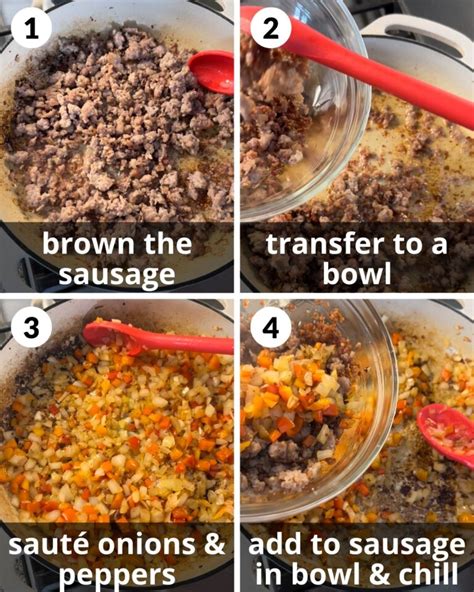 1
brown the sausage

2
transfer to a bowl

3
sauté onions & peppers

4
add to sausage in bowl & chill