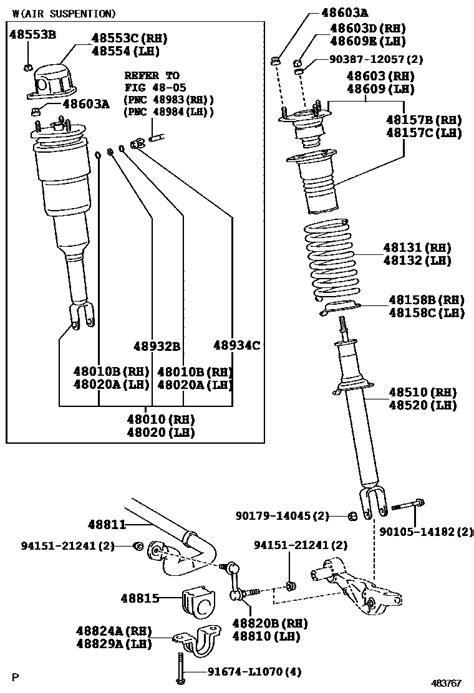 W(AIR SUSPENTION)

48553B

48553C(RH)
48554(LH)

48603A

REFER TO
FIG 48-05
(PNC 48983(RH))
(PNC 48984(LH))

48932B

48934C

48010B(RH)
48020A(LH)

48010B(RH)
48020A(LH)

48010(RH)
48020(LH)

48603A
48603D(RH)
48609E(LH)
90387-12057(2)
48603(RH)
48609(LH)
48157B(RH)
48157C(LH)

48131(RH)
48132(LH)

48158B(RH)
48158C(LH)

48510(RH)
48520(LH)

90179-14045(2)
90105-14182(2)

48811

94151-21241(2)

94151-21241(2)

48815

48820B(RH)
48810(LH)

48824A(RH)
48829A(LH)

91674-L1070(4)

P

483767