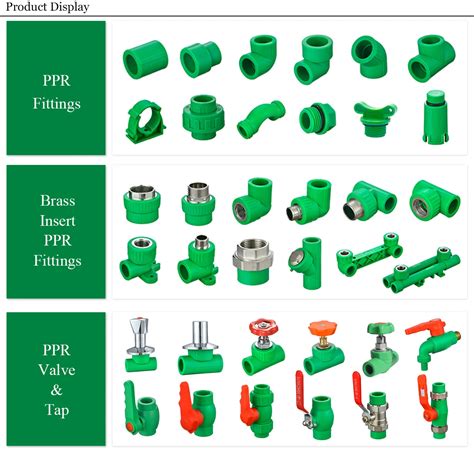 Product Display

PPR Fittings

Brass Insert PPR Fittings

PPR Valve & Tap