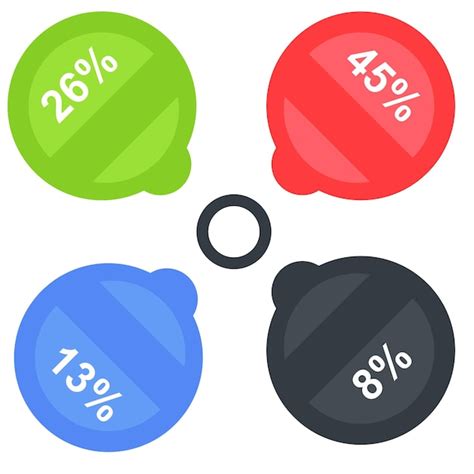 26%

45%

13%

8%