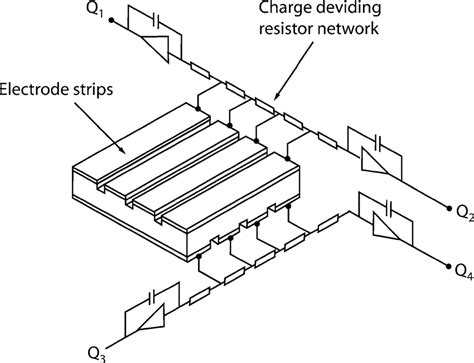 $Q_1$

Charge deviding resistor network

Electrode strips

$Q_2$

$Q_4$

$Q_3$