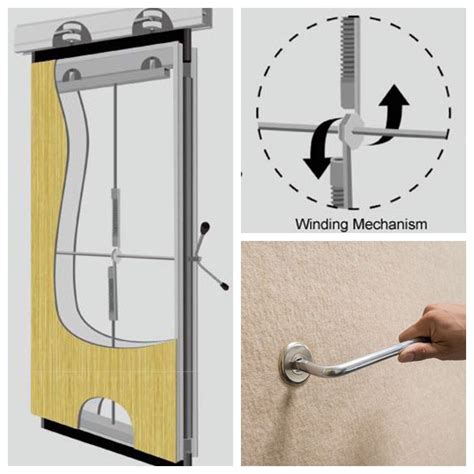 Winding Mechanism