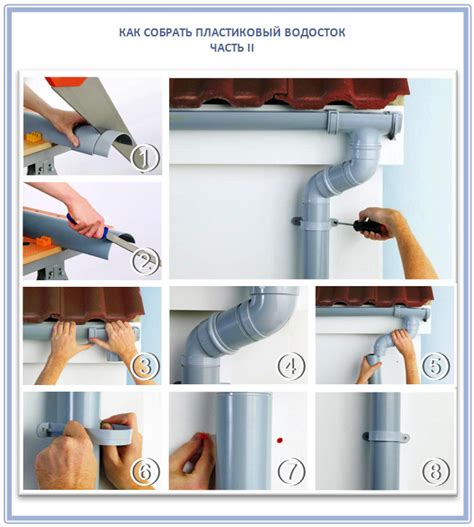 КАК СОБРАТЬ ПЛАСТИКОВЫЙ ВОДОСТОК
ЧАСТЬ II

1

2

3

4

5

6

7

8