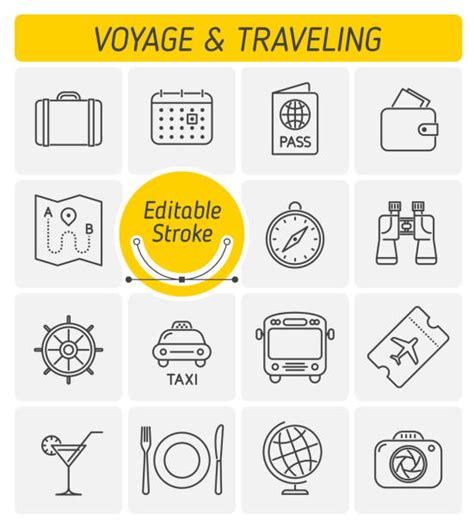 VOYAGE & TRAVELING

PASS

A
B

Editable Stroke

TAXI