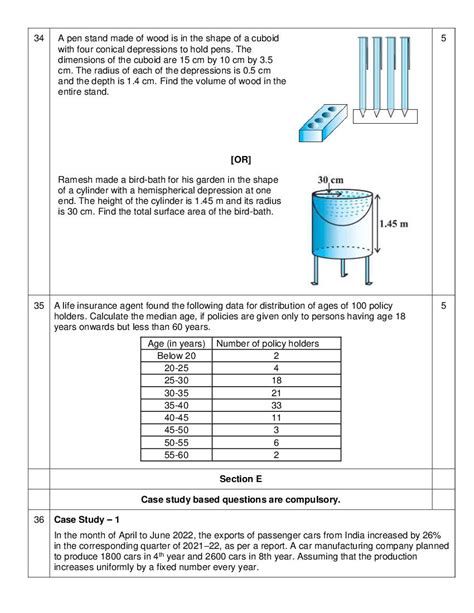 34 A pen stand made of wood is in the shape of a cuboid with four conical depressions to hold pens. The dimensions of the cuboid are 15 cm by 10 cm by 3.5 cm. The radius of each of the depressions is 0.5 cm and the depth is 1.4 cm. Find the volume of wood in the entire stand. 5

[OR]

Ramesh made a bird-bath for his garden in the shape of a cylinder with a hemispherical depression at one end. The height of the cylinder is 1.45 m and its radius is 30 cm. Find the total surface area of the bird-bath.

30 cm

1.45 m

35 A life insurance agent found the following data for distribution of ages of 100 policy holders. Calculate the median age, if policies are given only to persons having age 18 years onwards but less than 60 years. 5

| Age (in years) | Number of policy holders |
|---|---|
| Below 20 | 2 |
| 20-25 | 4 |
| 25-30 | 18 |
| 30-35 | 21 |
| 35-40 | 33 |
| 40-45 | 11 |
| 45-50 | 3 |
| 50-55 | 6 |
| 55-60 | 2 |

Section E

Case study based questions are compulsory.

36 Case Study – 1

In the month of April to June 2022, the exports of passenger cars from India increased by 26% in the corresponding quarter of 2021–22, as per a report. A car manufacturing company planned to produce 1800 cars in 4$^{th}$ year and 2600 cars in 8th year. Assuming that the production increases uniformly by a fixed number every year.