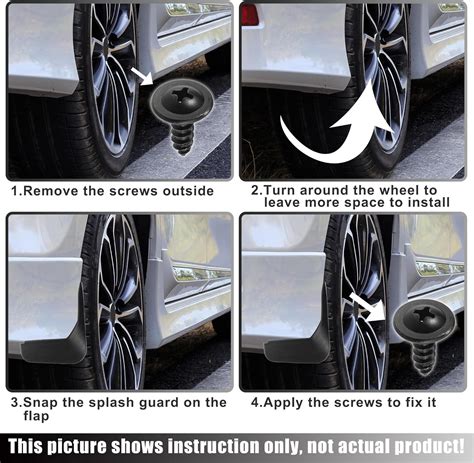 1.Remove the screws outside

2.Turn around the wheel to leave more space to install

3.Snap the splash guard on the flap

4.Apply the screws to fix it

This picture shows instruction only, not actual product!