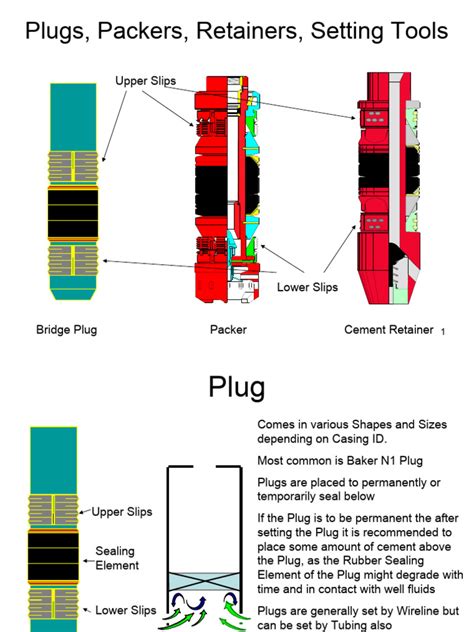 Plugs, Packers, Retainers, Setting Tools

Upper Slips

Lower Slips

Bridge Plug

Packer

Cement Retainer 1

Plug

Upper Slips

Sealing Element

Lower Slips

Comes in various Shapes and Sizes depending on Casing ID.

Most common is Baker N1 Plug

Plugs are placed to permanently or temporarily seal below

If the Plug is to be permanent the after setting the Plug it is recommended to place some amount of cement above the Plug, as the Rubber Sealing Element of the Plug might degrade with time and in contact with well fluids

Plugs are generally set by Wireline but can be set by Tubing also