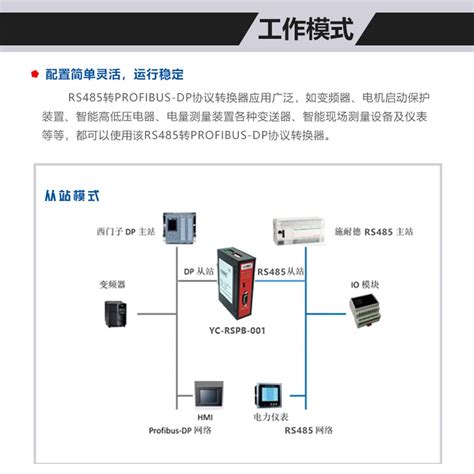 工作模式

配置简单灵活，运行稳定

RS485转PROFIBUS-DP协议转换器应用广泛，如变频器、电机启动保护装置、智能高低压电器、电量测量装置各种变送器、智能现场测量设备及仪表等等，都可以使用该RS485转PROFIBUS-DP协议转换器。

从站模式

西门子 DP 主站

施耐德 RS485 主站

DP 从站

RS485从站

变频器

IO 模块

YC-RSPB-001

HMI

电力仪表

Profibus-DP 网络

RS485 网络