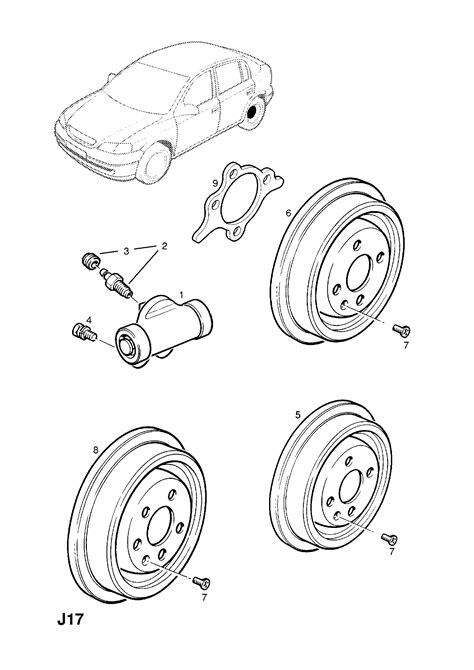 9
6
3
2
1
4
7
5
8
7
7
J17