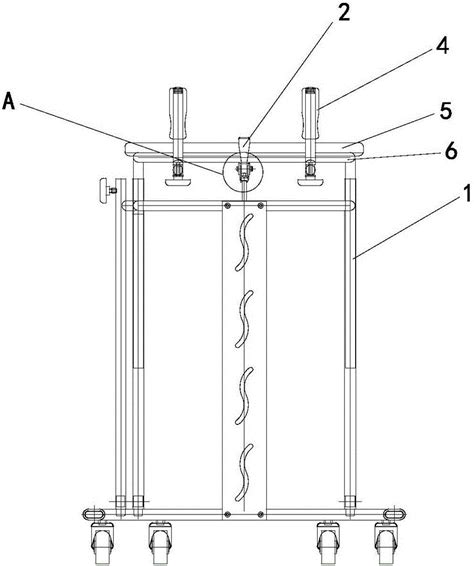 2
4
A
5
6
1