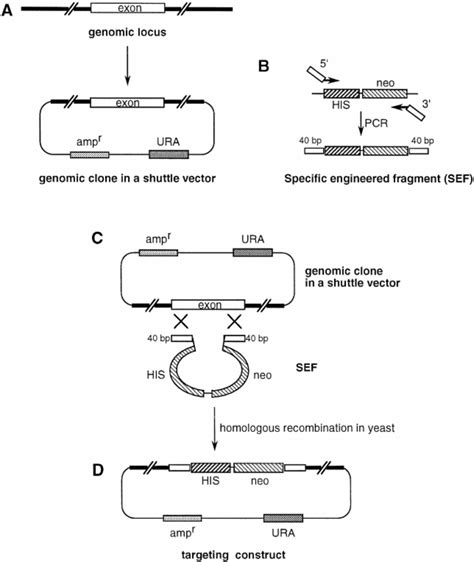 A

exon

genomic locus

exon

amp$^r$

URA

genomic clone in a shuttle vector

B

5'

neo

HIS

3'

PCR

40 bp

40 bp

Specific engineered fragment (SEF)

C

amp$^r$

URA

genomic clone in a shuttle vector

exon

40 bp

40 bp

HIS

neo

SEF

homologous recombination in yeast

D

HIS

neo

amp$^r$

URA

targeting construct