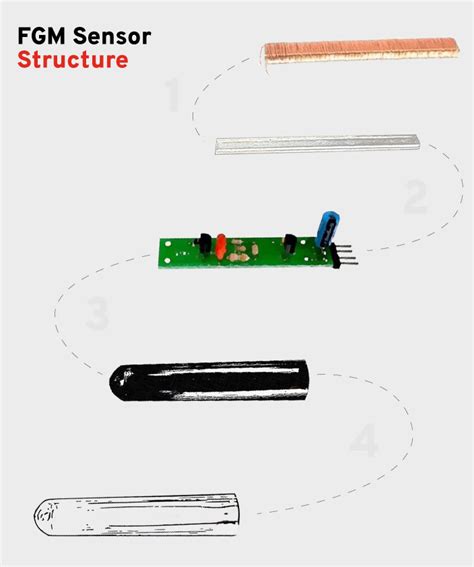 FGM Sensor
Structure

1

2

3

4