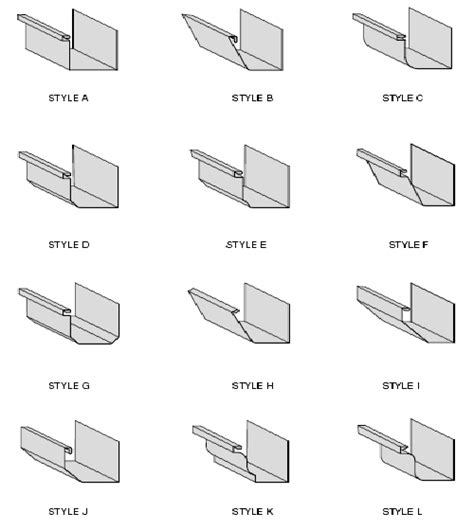 STYLE A

STYLE B

STYLE C

STYLE D

STYLE E

STYLE F

STYLE G

STYLE H

STYLE I

STYLE J

STYLE K

STYLE L